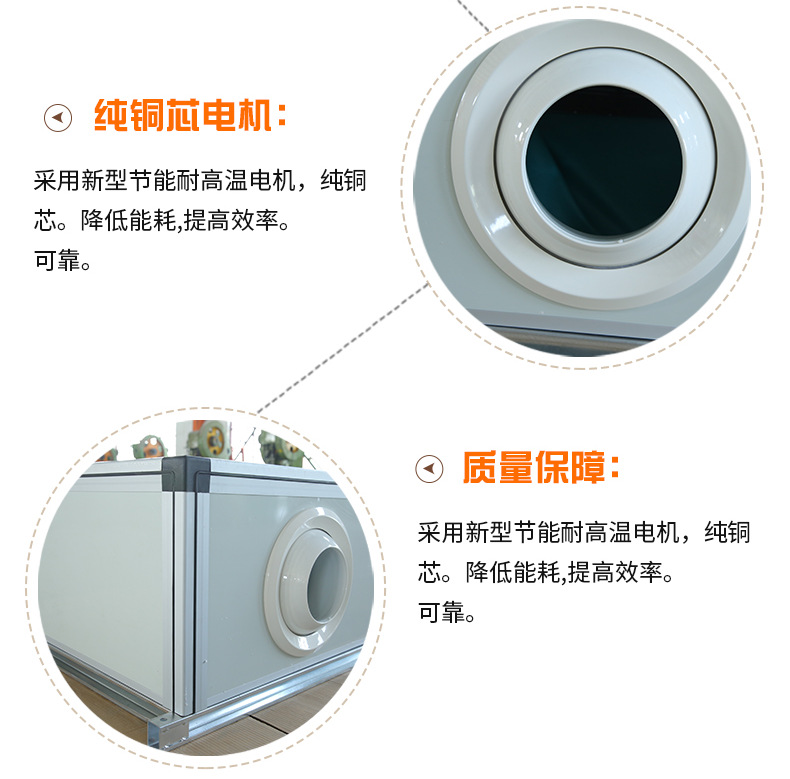 纯铜芯电机：

采用新型节能耐高温电机，纯铜芯。降低能耗,提高效率。
可靠。

质量保障：

采用新型节能耐高温电机，纯铜芯。降低能耗,提高效率。
可靠。